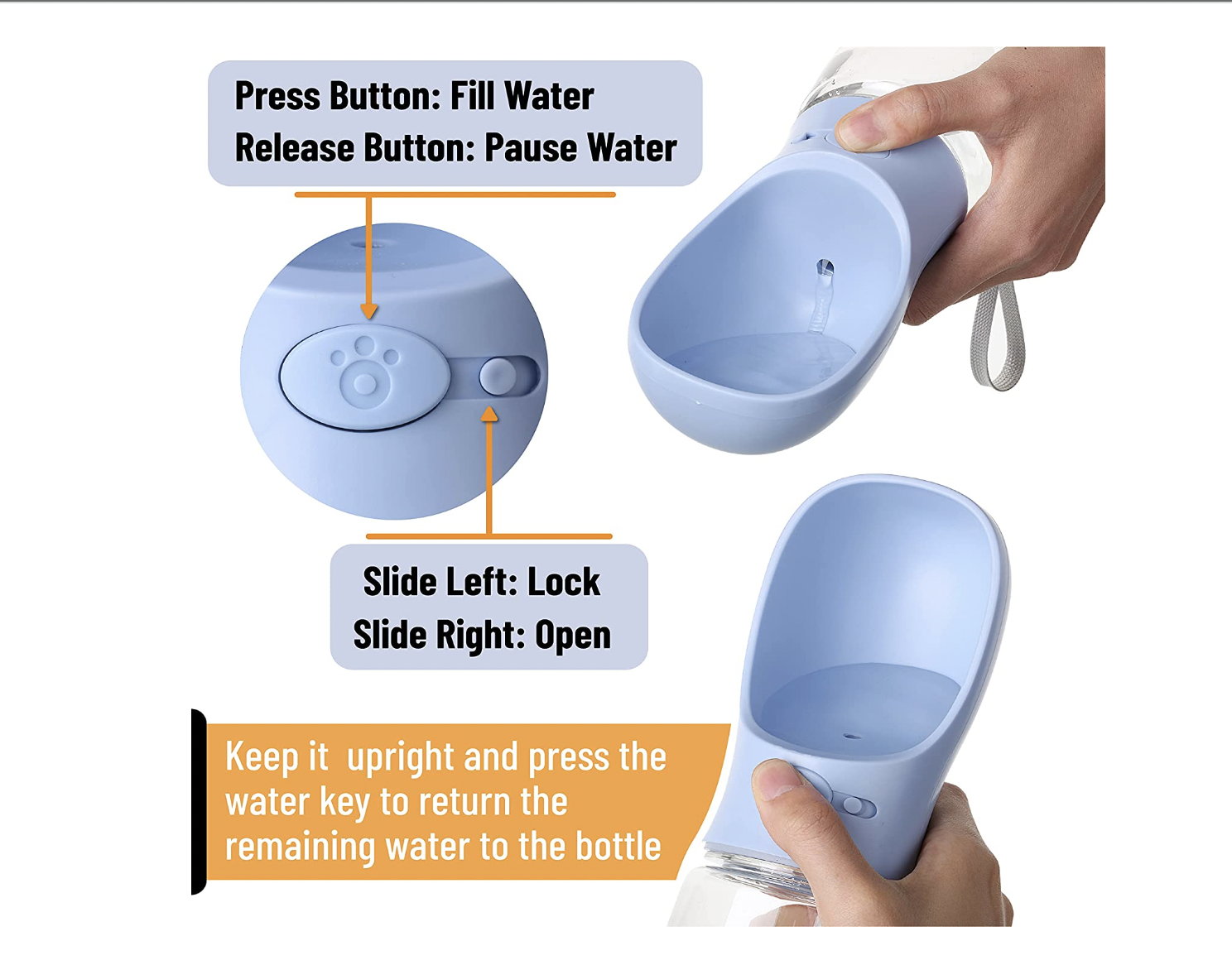 Press Button: Fill Water
Release Button: Pause Water

Slide Left: Lock
Slide Right: Open

Keep it upright and press the water key to return the remaining water to the bottle